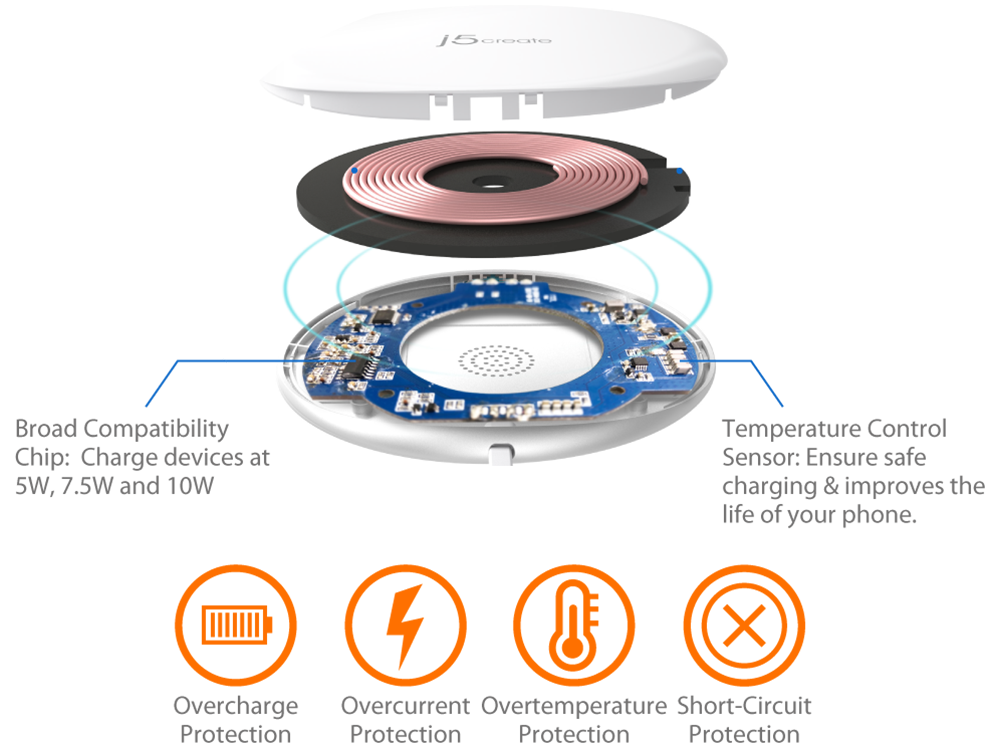 j5create

Broad Compatibility Chip: Charge devices at 5W, 7.5W and 10W

Temperature Control Sensor: Ensure safe charging & improves the life of your phone.

Overcharge Protection

Overcurrent Protection

Overtemperature Protection

Short-Circuit Protection